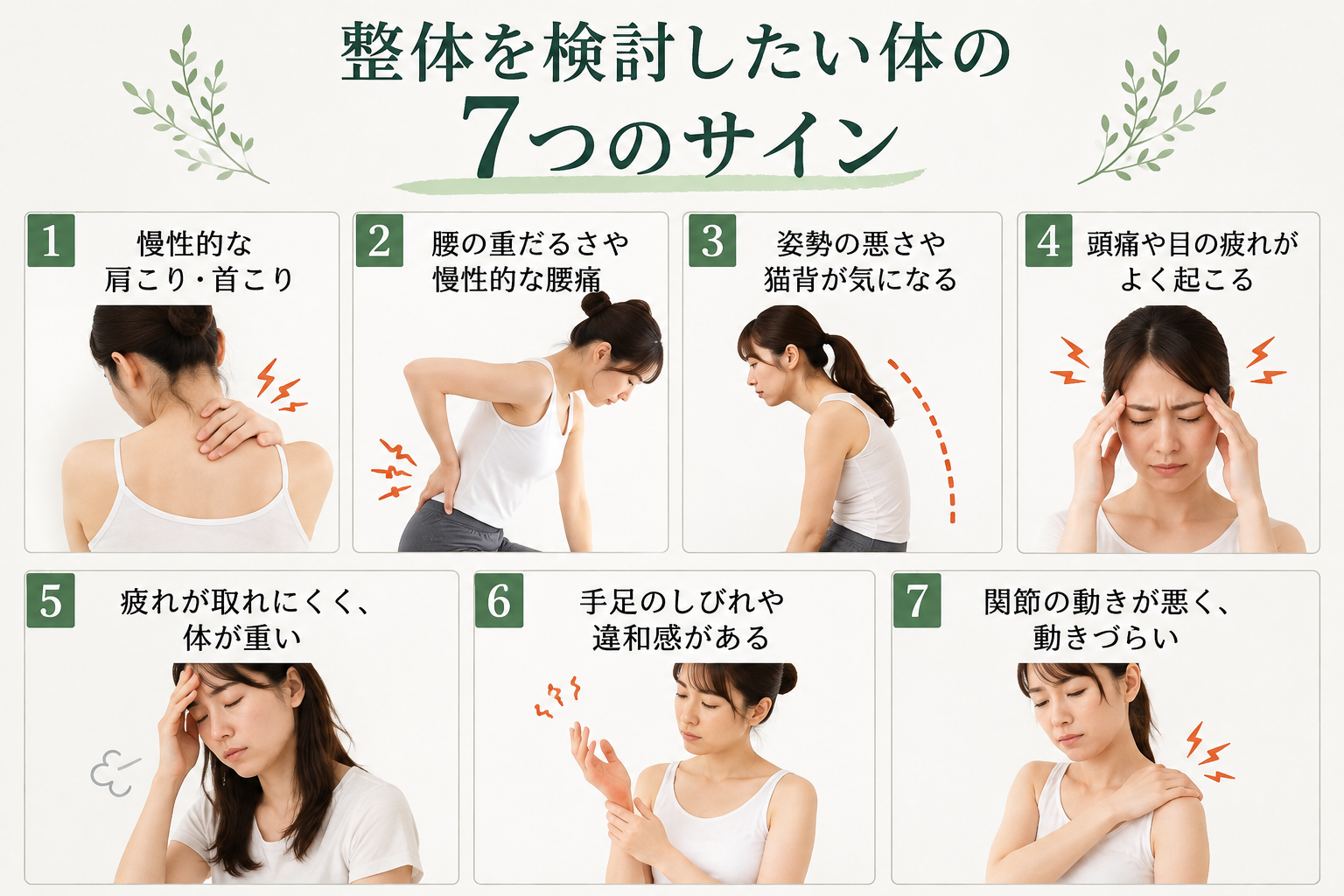 整体を検討したい体の
7つのサイン

1
慢性的な
肩こり・首こり

2
腰の重だるさや
慢性的な腰痛

3
姿勢の悪さや
猫背が気になる

4
頭痛や目の疲れが
よく起こる

5
疲れが取れにくく、
体が重い

6
手足のしびれや
違和感がある

7
関節の動きが悪く、
動きづらい